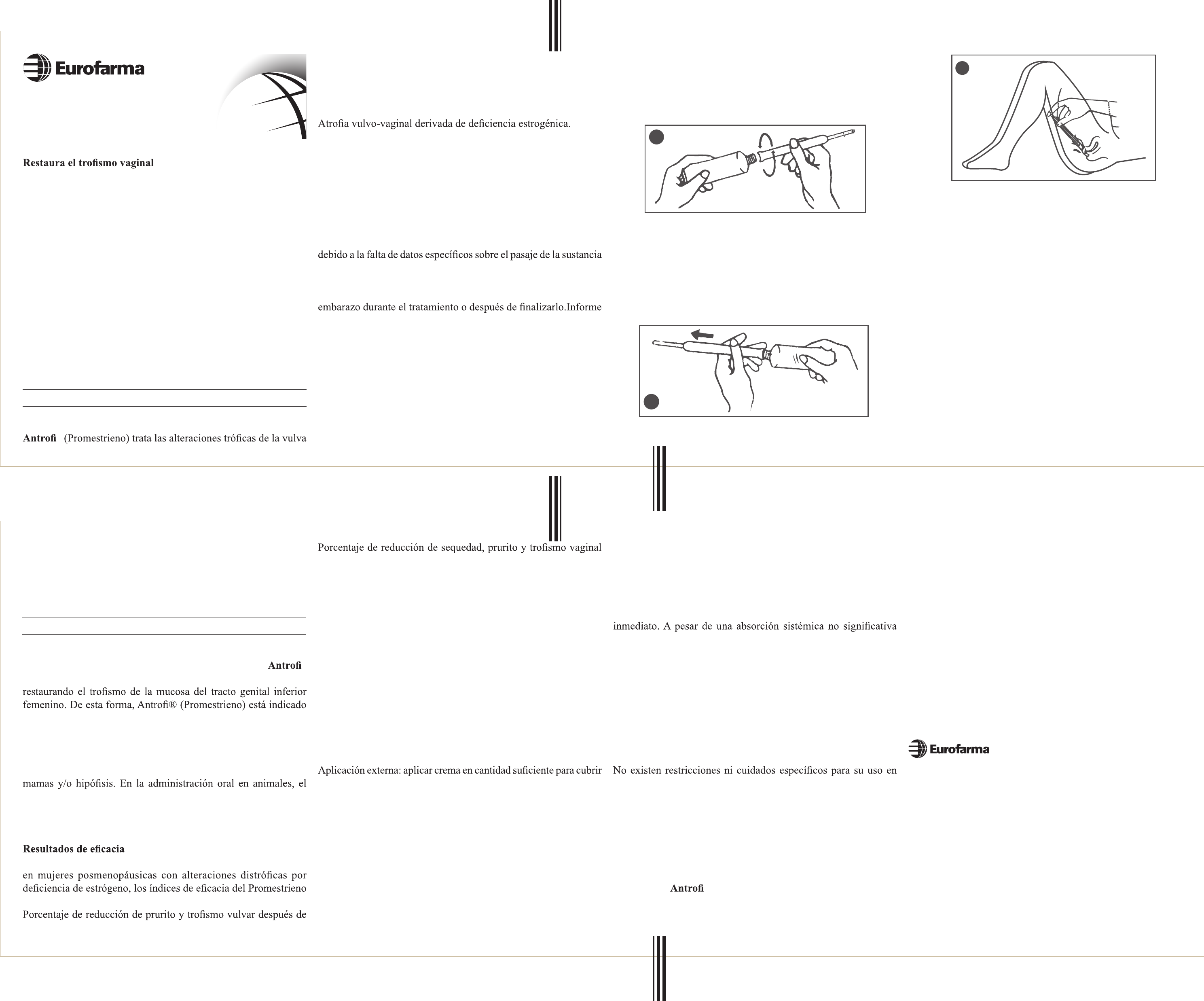 Eurofarma

Restaura el trofismo vaginal

Antrofi (Promestrieno) trata las alteraciones tróficas de la vulva

Atrofia vulvo-vaginal derivada de deficiencia estrogénica.

debido a la falta de datos específicos sobre el pasaje de la sustancia

embarazo durante el tratamiento o después de finalizarlo.Informe

Antrofi

restaurando el trofismo de la mucosa del tracto genital inferior femenino. De esta forma, Antrofi® (Promestrieno) está indicado

mamas y/o hipófisis. En la administración oral en animales, el

Resultados de eficacia

en mujeres posmenopáusicas con alteraciones distróficas por deficiencia de estrógeno, los índices de eficacia del Promestrieno

Porcentaje de reducción de prurito y trofismo vulvar después de

Porcentaje de reducción de sequedad, prurito y trofismo vaginal

Aplicación externa: aplicar crema en cantidad suficiente para cubrir

inmediato. A pesar de una absorción sistémica no significativa

No existen restricciones ni cuidados específicos para su uso en

Antrofi

Eurofarma